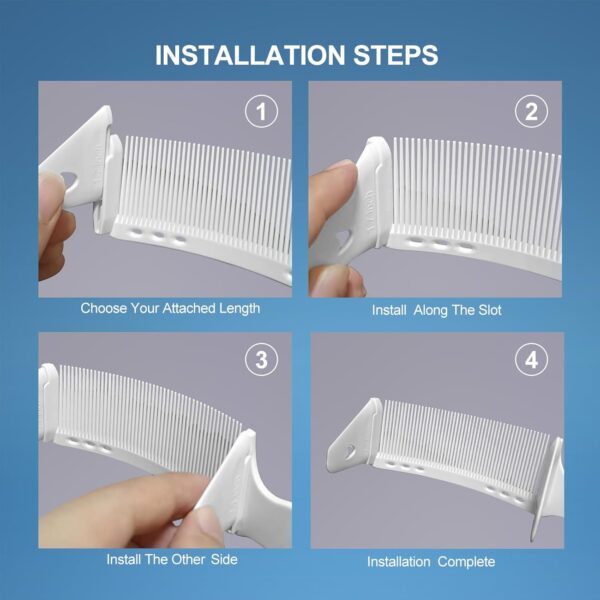 INSTALLATION STEPS

1

Choose Your Attached Length

2

Install Along The Slot

3

Install The Other Side

4

Installation Complete